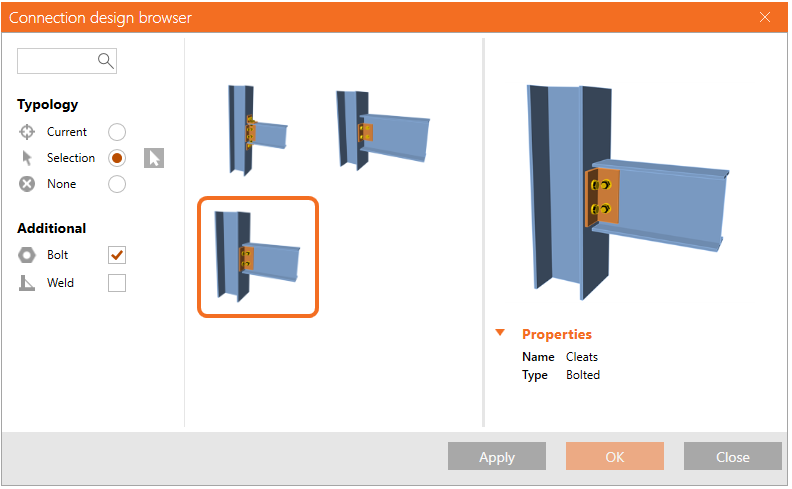 Connection design browser

Typology
Current
Selection
None

Additional
Bolt
Weld

Properties
Name Cleats
Type Bolted

Apply
OK
Close